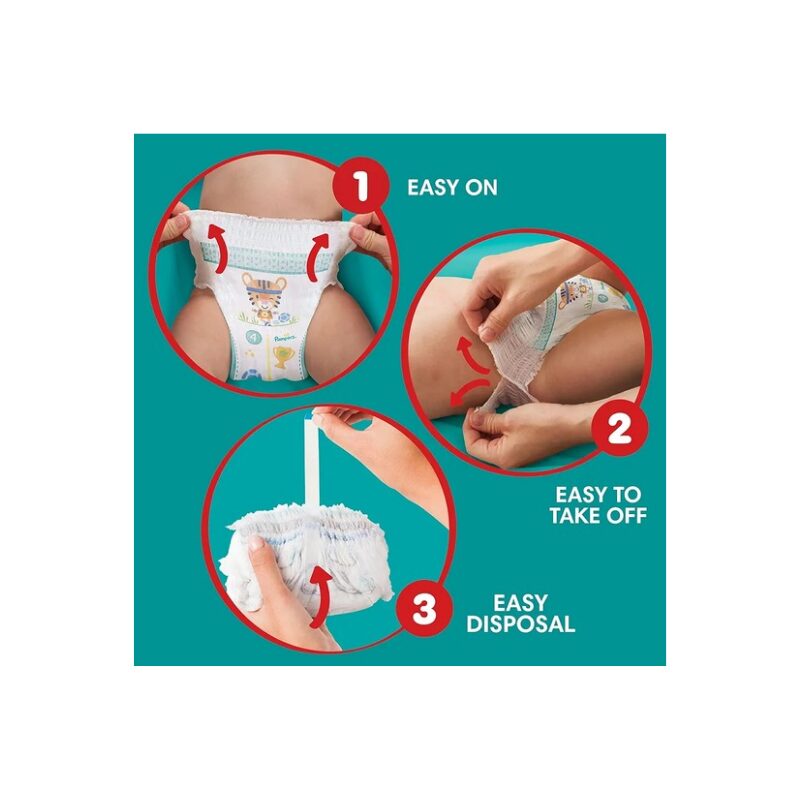 1 EASY ON

Pampers

2 EASY TO TAKE OFF

3 EASY DISPOSAL