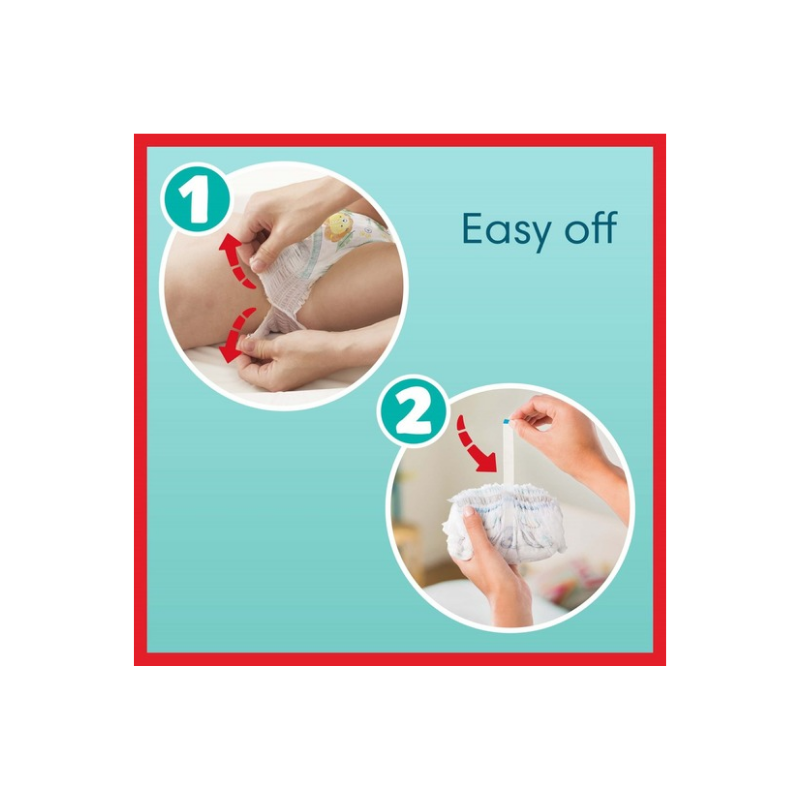 1

Easy off

2